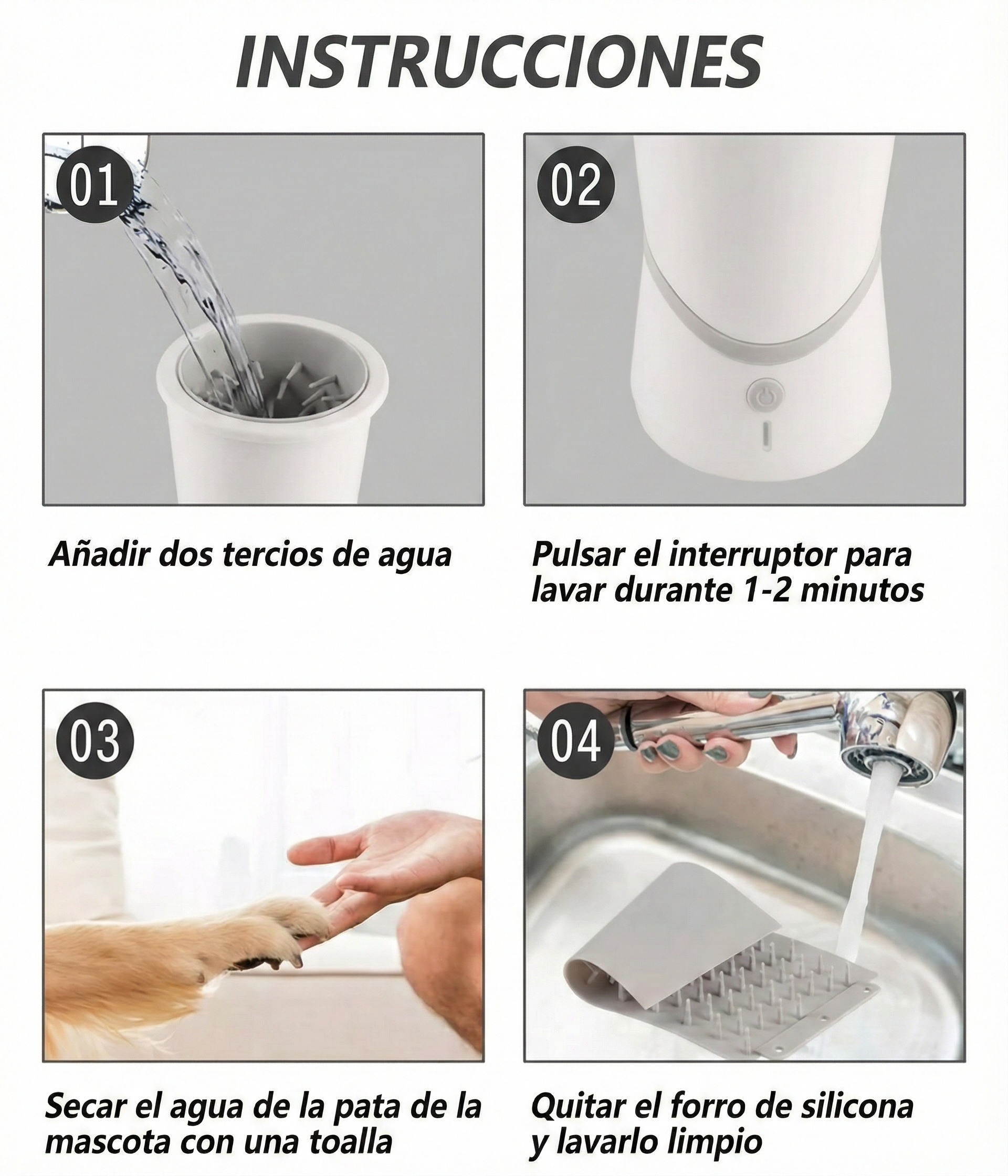 INSTRUCCIONES

01

Añadir dos tercios de agua

02

Pulsar el interruptor para lavar durante 1-2 minutos

03

Secar el agua de la pata de la mascota con una toalla

04

Quitar el forro de silicona y lavarlo limpio